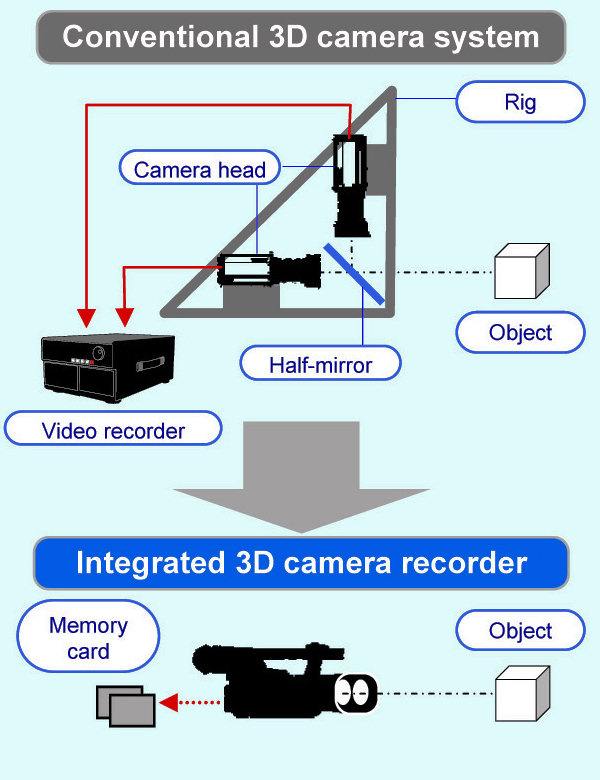 Conventional 3D camera system

Rig

Camera head

Object

Half-mirror

Video recorder

Integrated 3D camera recorder

Memory card

Object