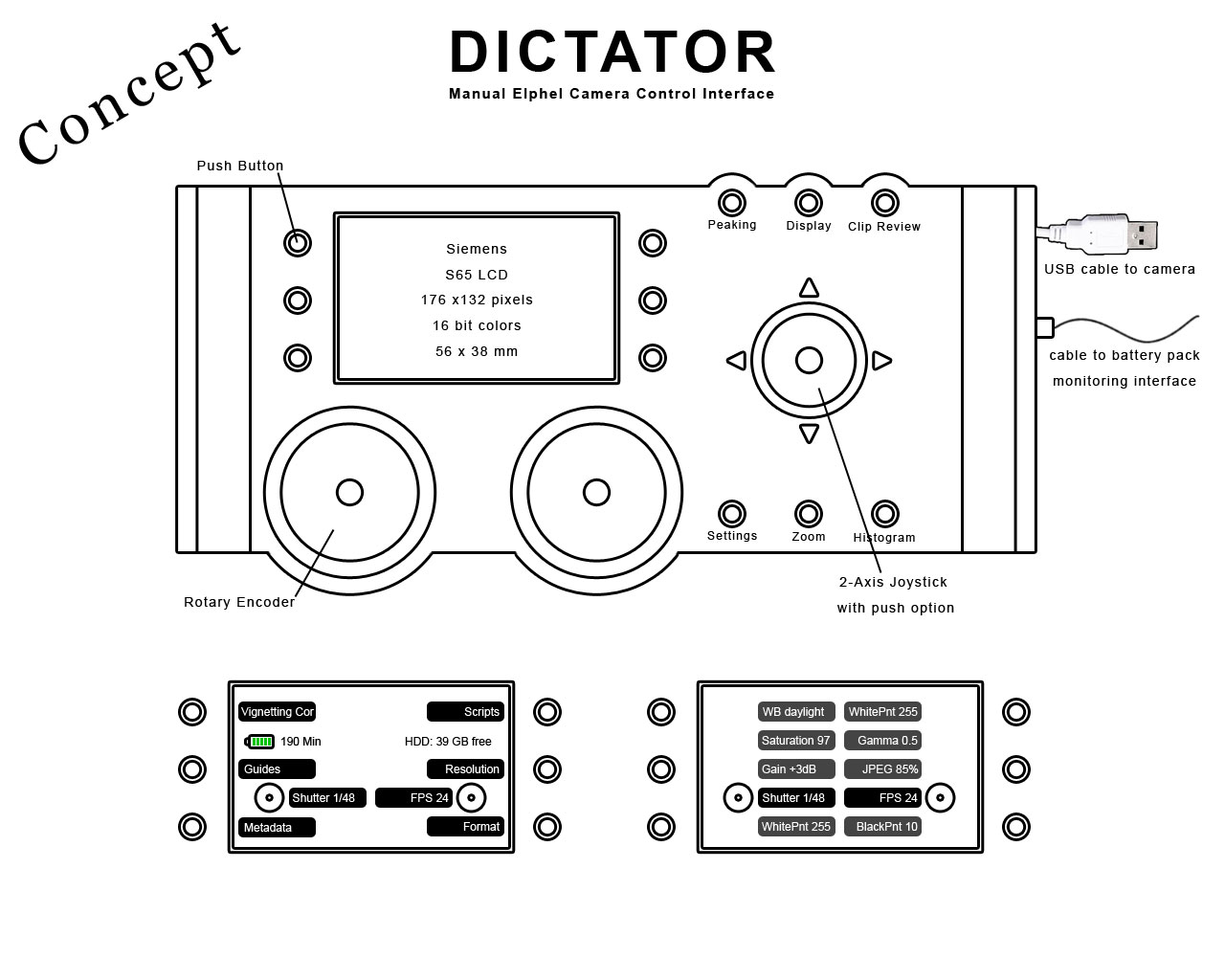 Concept

DICTATOR

Manual Elphel Camera Control Interface

Push Button

Siemens
S65 LCD
176 x132 pixels
16 bit colors
56 x 38 mm

Peaking
Display
Clip Review

USB cable to camera

cable to battery pack
monitoring interface

Settings
Zoom
Histogram

Rotary Encoder

2-Axis Joystick
with push option

Vignetting Cor
Scripts
190 Min
HDD: 39 GB free
Guides
Resolution
Shutter 1/48
FPS 24
Metadata
Format

WB daylight
WhitePnt 255
Saturation 97
Gamma 0.5
Gain +3dB
JPEG 85%
Shutter 1/48
FPS 24
WhitePnt 255
BlackPnt 10