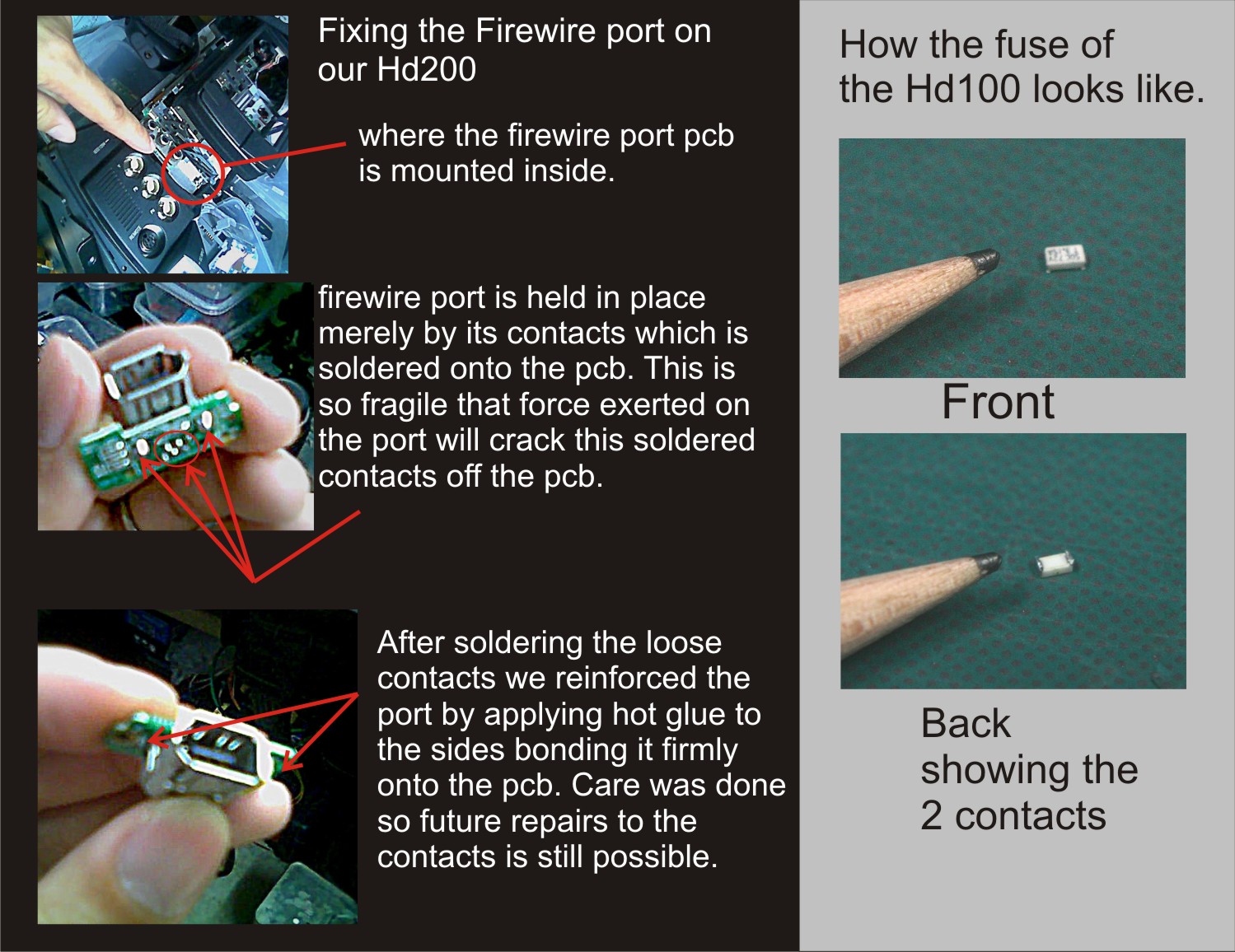 Fixing the Firewire port on our Hd200

where the firewire port pcb is mounted inside.

firewire port is held in place merely by its contacts which is soldered onto the pcb. This is so fragile that force exerted on the port will crack this soldered contacts off the pcb.

After soldering the loose contacts we reinforced the port by applying hot glue to the sides bonding it firmly onto the pcb. Care was done so future repairs to the contacts is still possible.

How the fuse of the Hd100 looks like.

Front

Back showing the 2 contacts