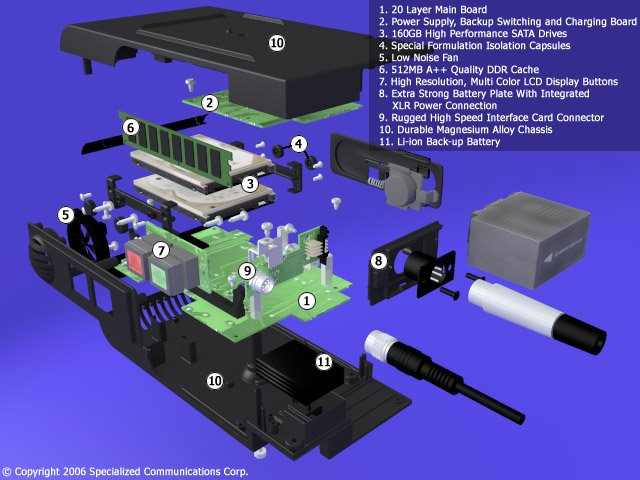 1. 20 Layer Main Board
2. Power Supply, Backup Switching and Charging Board
3. 160GB High Performance SATA Drives
4. Special Formulation Isolation Capsules
5. Low Noise Fan
6. 512MB A++ Quality DDR Cache
7. High Resolution, Multi Color LCD Display Buttons
8. Extra Strong Battery Plate With Integrated XLR Power Connection
9. Rugged High Speed Interface Card Connector
10. Durable Magnesium Alloy Chassis
11. Li-ion Back-up Battery

10

2

6

4

3

5

7

9

8

1

11

10

© Copyright 2006 Specialized Communications Corp.