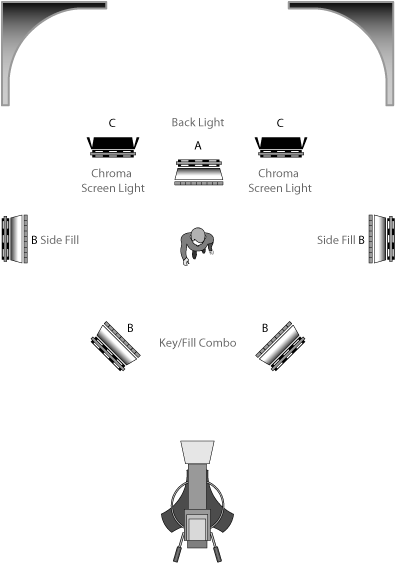 C

Back Light

C

A

Chroma Screen Light

Chroma Screen Light

B Side Fill

Side Fill B

B

Key/Fill Combo

B