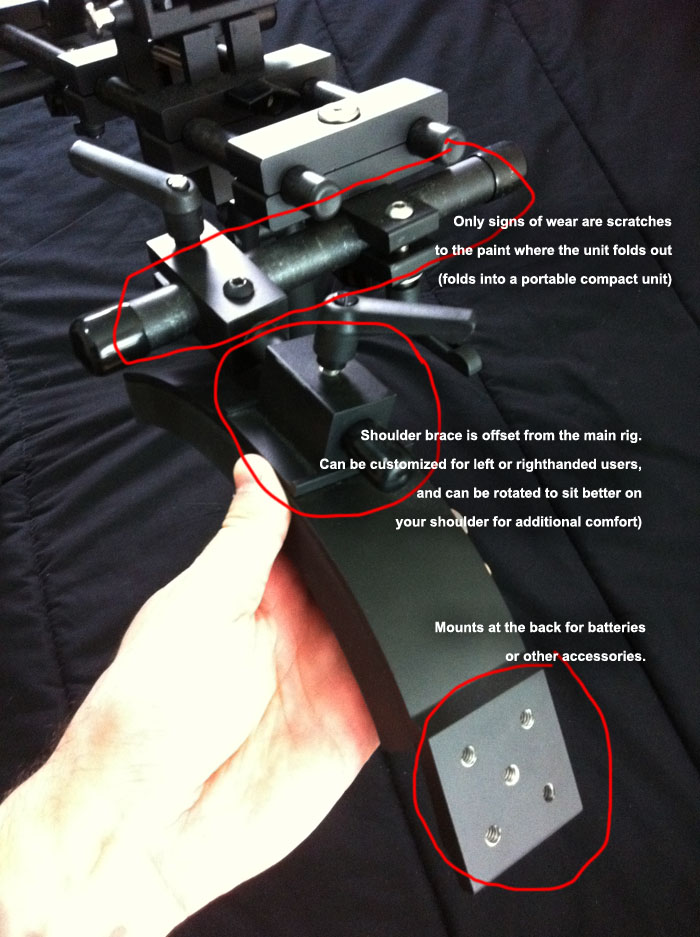 Only signs of wear are scratches to the paint where the unit folds out (folds into a portable compact unit)

Shoulder brace is offset from the main rig. Can be customized for left or righthanded users, and can be rotated to sit better on your shoulder for additional comfort)

Mounts at the back for batteries or other accessories.